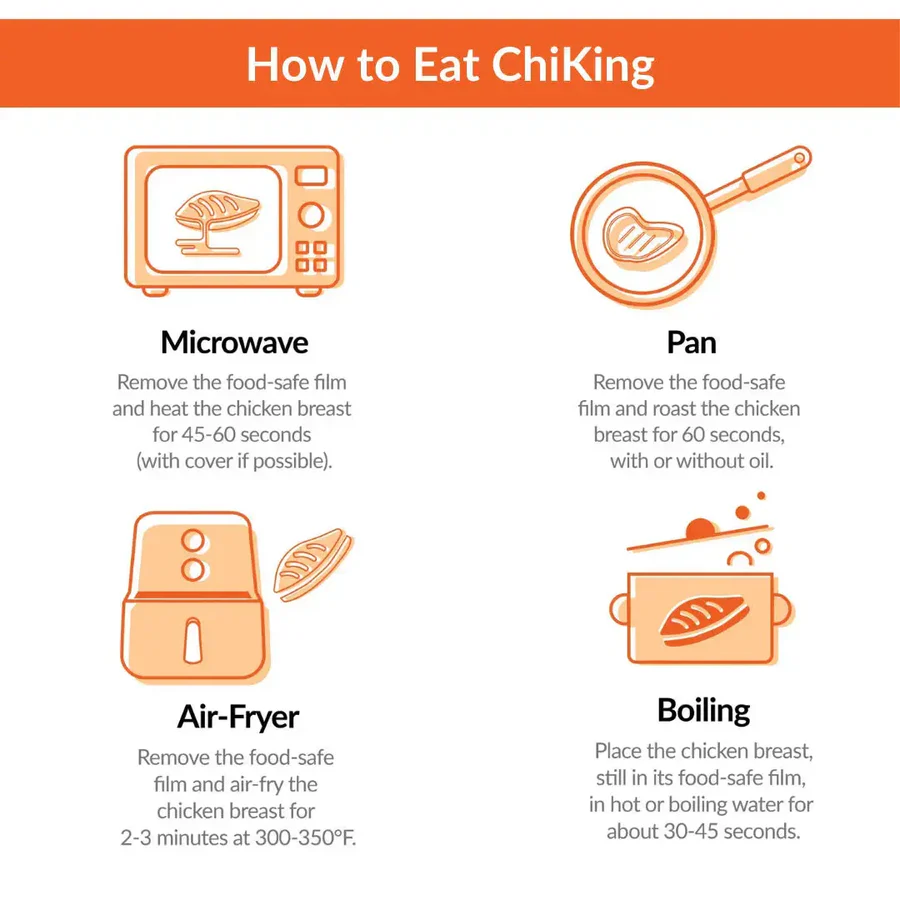 How to Eat ChiKing

Microwave

Remove the food-safe film and heat the chicken breast for 45-60 seconds (with cover if possible).

Pan

Remove the food-safe film and roast the chicken breast for 60 seconds, with or without oil.

Air-Fryer

Remove the food-safe film and air-fry the chicken breast for 2-3 minutes at 300-350°F.

Boiling

Place the chicken breast, still in its food-safe film, in hot or boiling water for about 30-45 seconds.